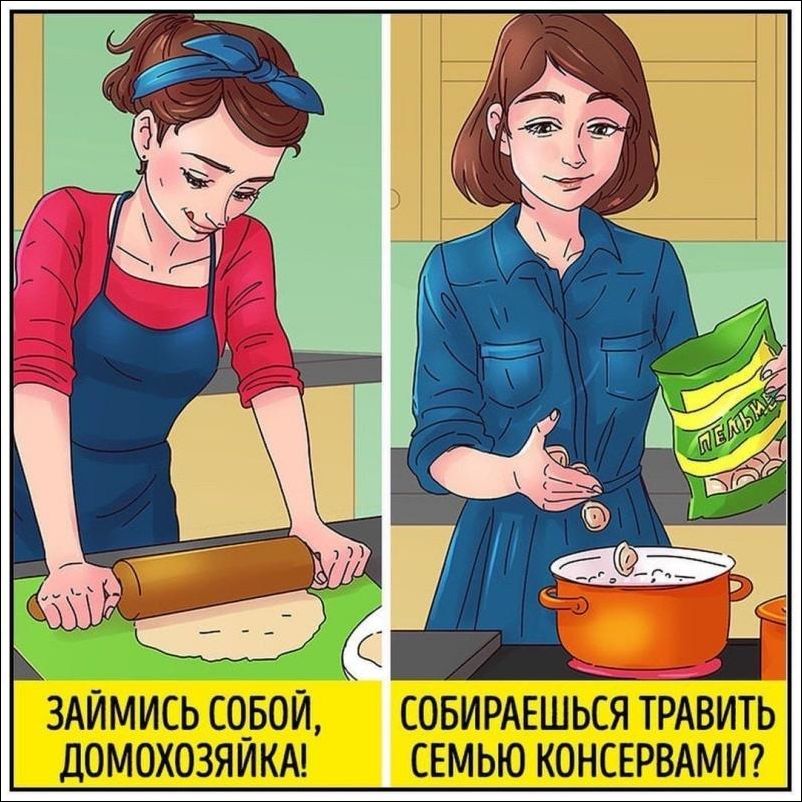 ПЕЛЬМЕ

ЗАЙМИСЬ СОБОЙ, ДОМОХОЗЯЙКА!

СОБИРАЕШЬСЯ ТРАВИТЬ СЕМЬЮ КОНСЕРВАМИ?