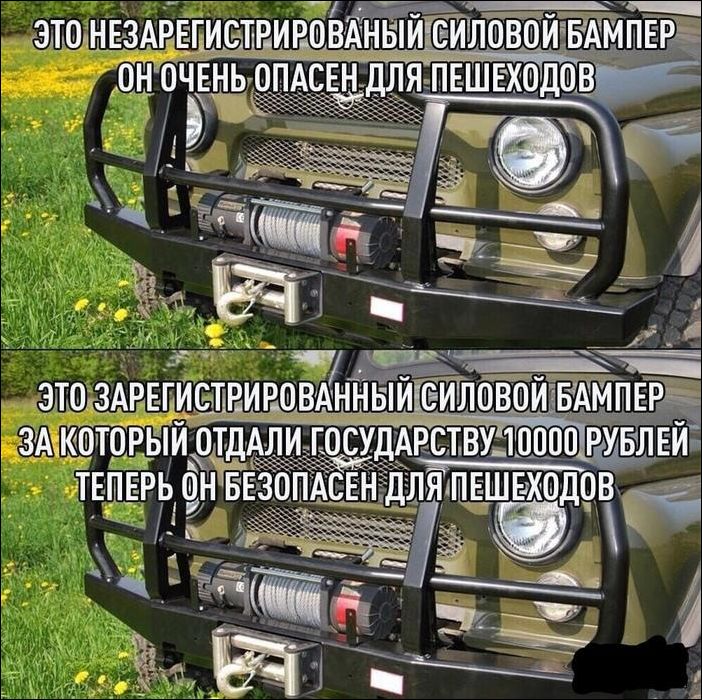 ЭТО НЕЗАРЕГИСТРИРОВАНЫЙ СИЛОВОЙ БАМПЕР
ОН ОЧЕНЬ ОПАСЕН ДЛЯ ПЕШЕХОДОВ

ЭТО ЗАРЕГИСТРИРОВАННЫЙ СИЛОВОЙ БАМПЕР
ЗА КОТОРЫЙ ОТДАЛИ ГОСУДАРСТВУ 10000 РУБЛЕЙ
ТЕПЕРЬ ОН БЕЗОПАСЕН ДЛЯ ПЕШЕХОДОВ