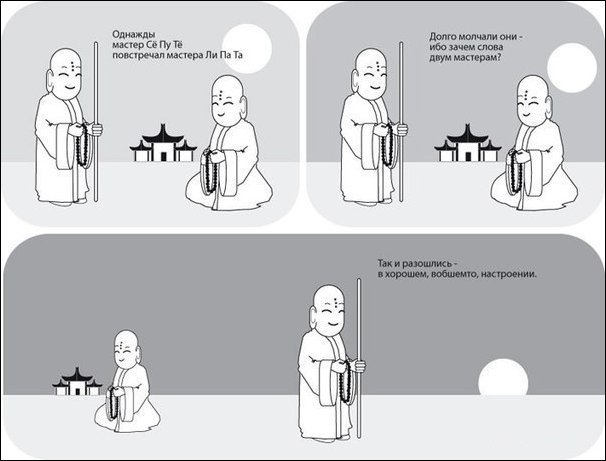 Однажды мастер Сё Пу Тё повстречал мастера Ли Па Та

Долго молчали они - ибо зачем слова двум мастерам?

Так и разошлись - в хорошем, вобшемто, настроении.