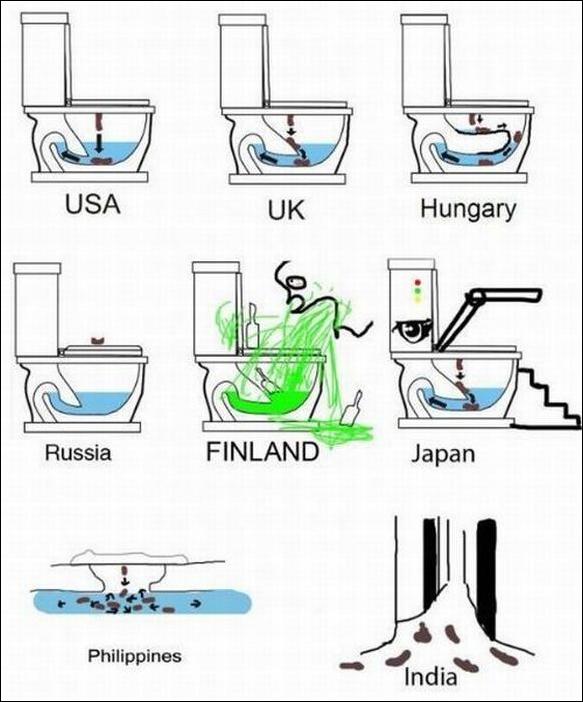 USA

UK

Hungary

Russia

FINLAND

Japan

Philippines

India