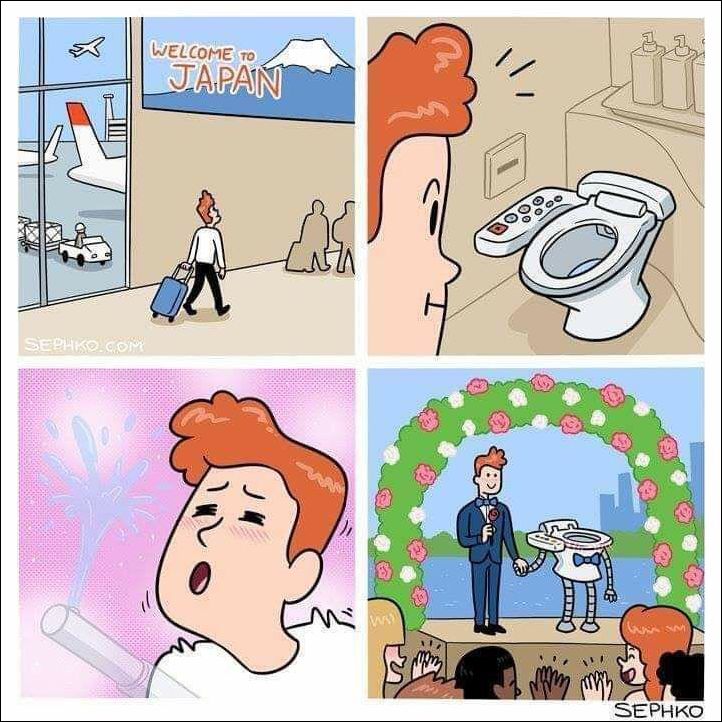 WELCOME TO JAPAN

SEPHKO.COM

SEPHKO