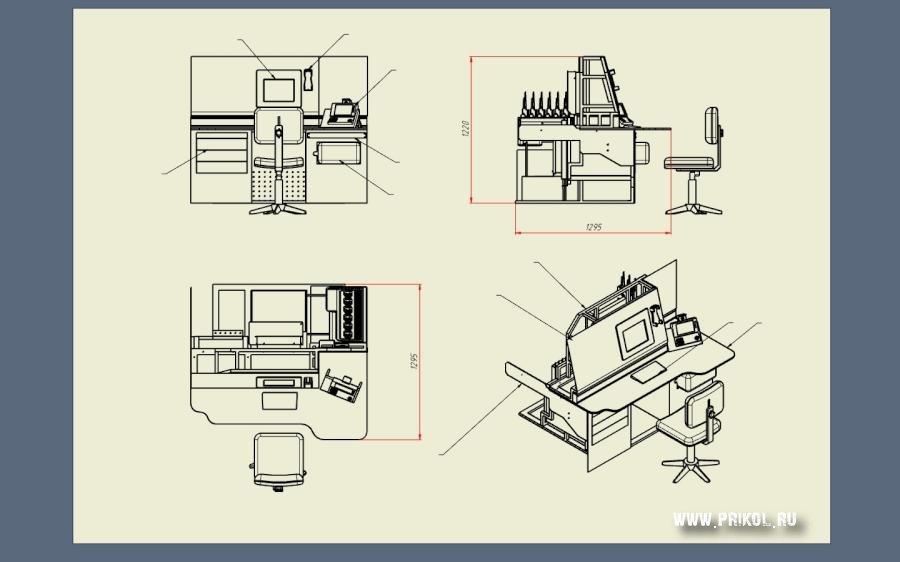 1220

1295

1295

WWW.PRIKOL.RU