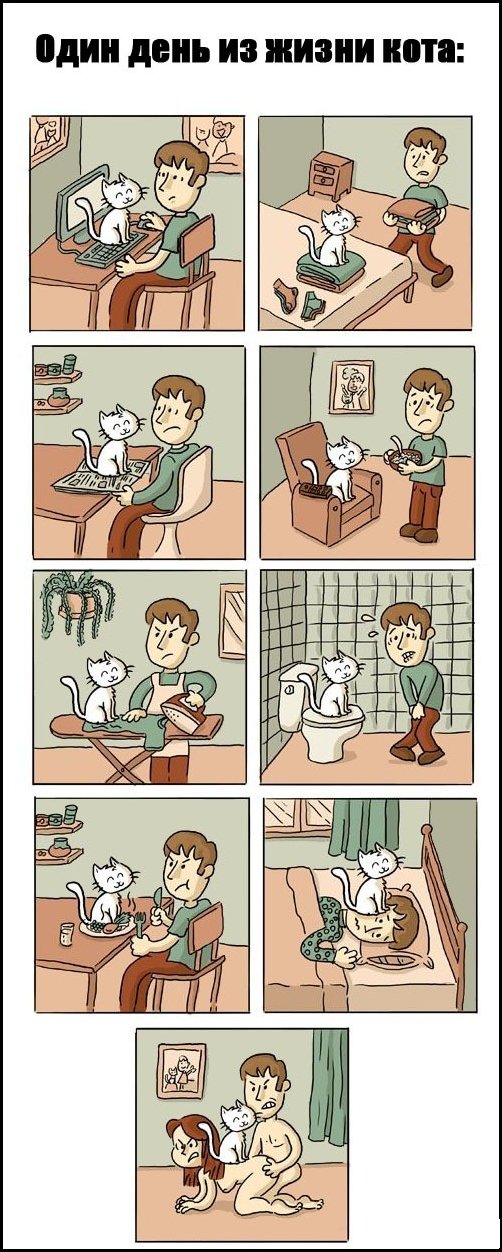 Один день из жизни кота: