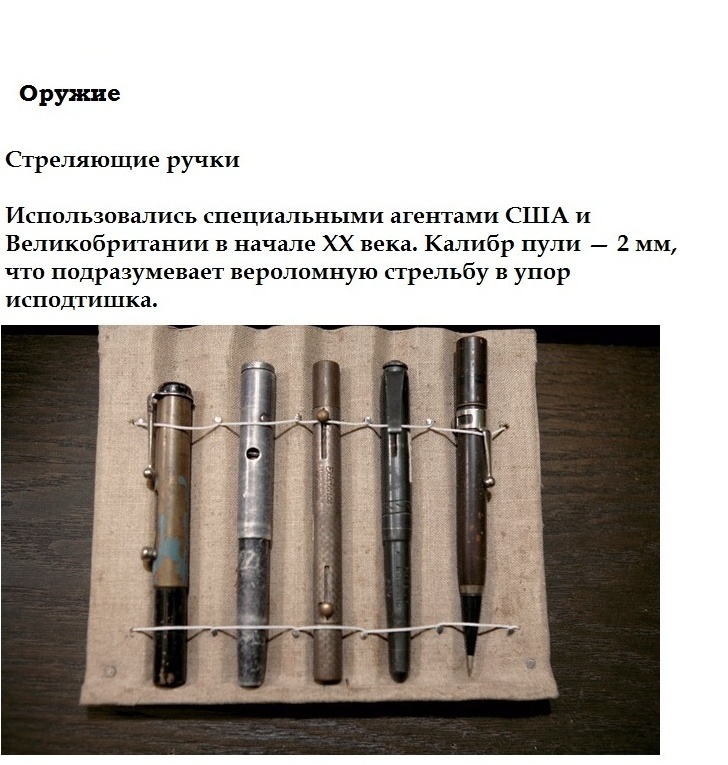 Оружие

Стреляющие ручки

Использовались специальными агентами США и Великобритании в начале XX века. Калибр пули — 2 мм, что подразумевает вероломную стрельбу в упор исподтишка.