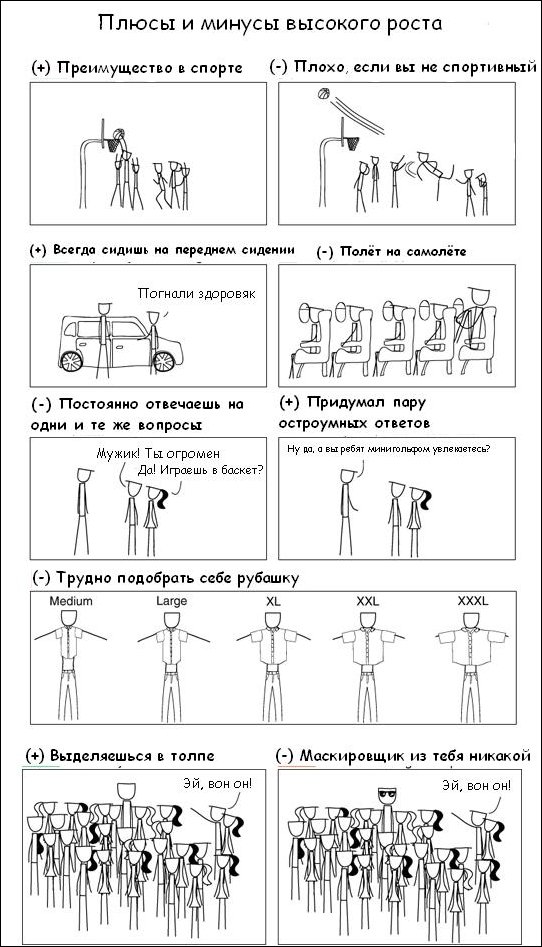 Плюсы и минусы высокого роста

(+) Преимущество в спорте

(-) Плохо, если вы не спортивный

(+) Всегда сидишь на переднем сидении

Погнали здоровяк

(-) Полёт на самолёте

(-) Постоянно отвечаешь на одни и те же вопросы

Мужик! Ты огромен

Да! Играешь в баскет?

(+) Придумал пару остроумных ответов

Ну да, а вы ребят минигольфом увлекаетесь?

(-) Трудно подобрать себе рубашку

Medium

Large

XL

XXL

XXXL

(+) Выделяешься в толпе

Эй, вон он!

(-) Маскировщик из тебя никакой

Эй, вон он!