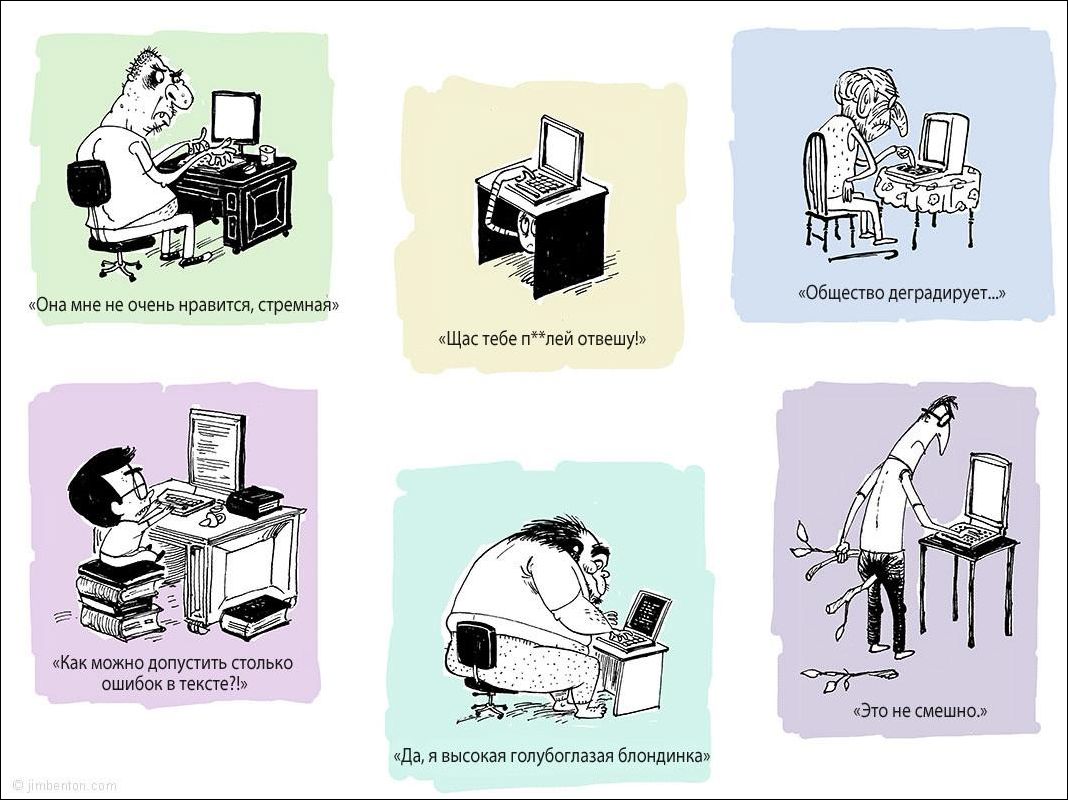 «Она мне не очень нравится, стремная»

«Щас тебе п**лей отвешу!»

«Общество деградирует...»

«Как можно допустить столько ошибок в тексте?!»

«Да, я высокая голубоглазая блондинка»

«Это не смешно.»

© jimbenton.com