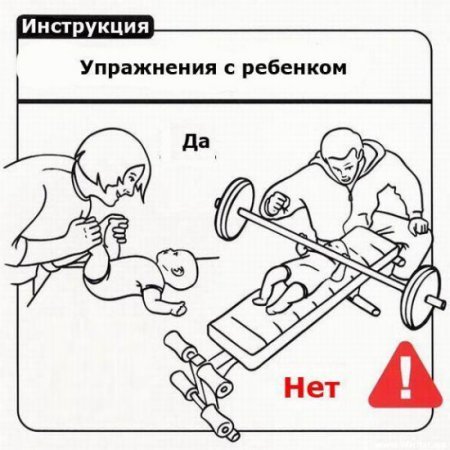 Инструкция

Упражнения с ребенком

Да

Нет

!