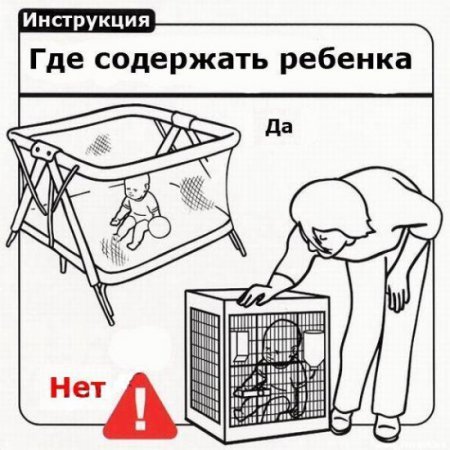 Инструкция

Где содержать ребенка

Да

Нет

!