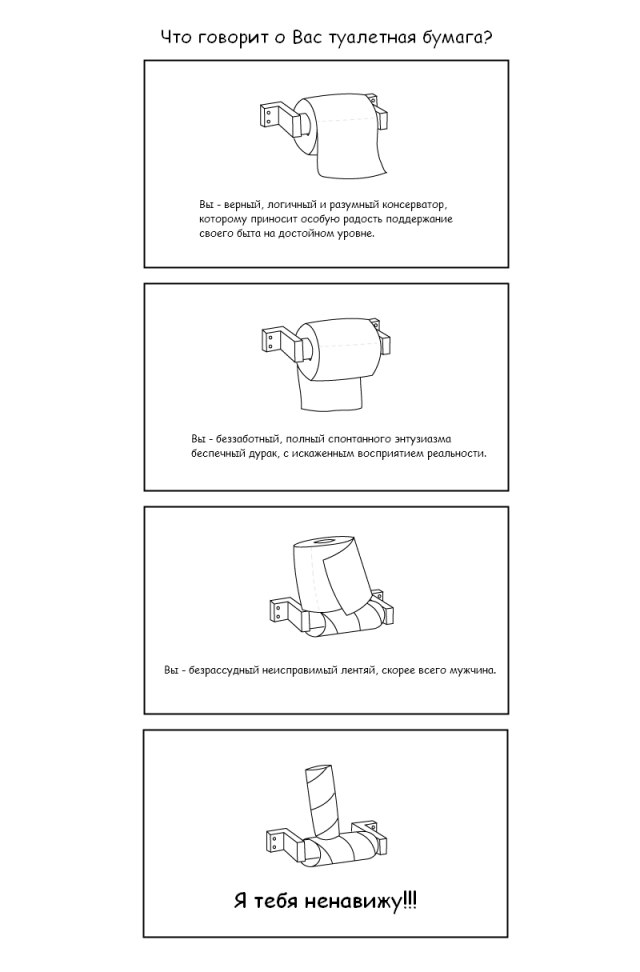 Что говорит о Вас туалетная бумага?

Вы - верный, логичный и разумный консерватор, которому приносит особую радость поддержание своего быта на достойном уровне.

Вы - беззаботный, полный спонтанного энтузиазма беспечный дурак, с искаженным восприятием реальности.

Вы - безрассудный неисправимый лентяй, скорее всего мужчина.

Я тебя ненавижу!!!