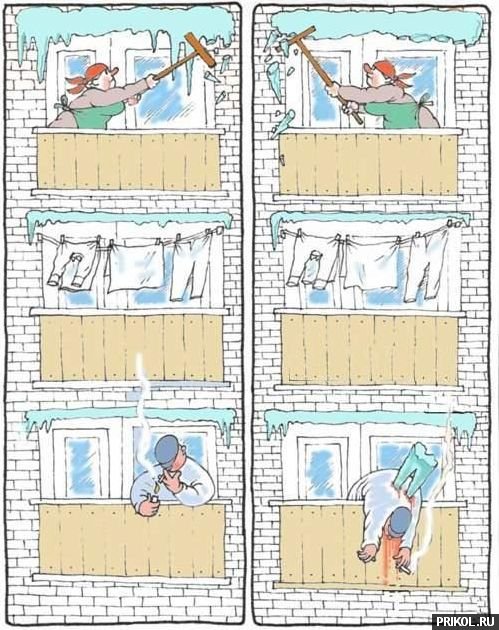 PRIKOL.RU