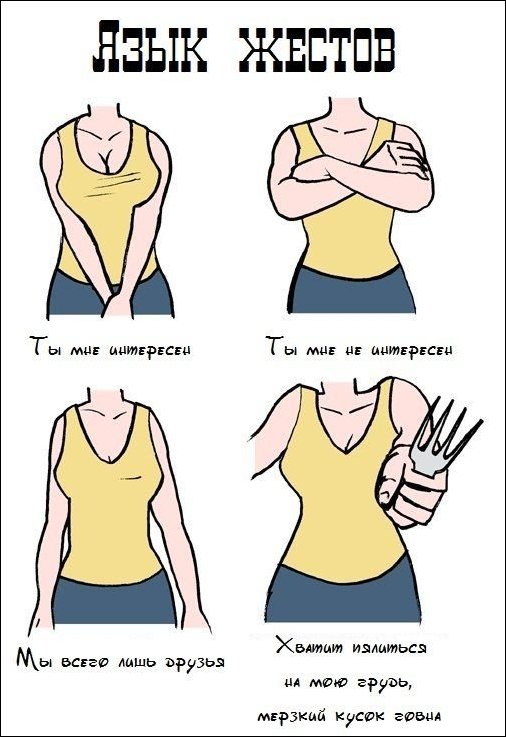 Язык жестов

Ты мне интересен

Ты мне не интересен

Мы всего лишь друзья

Хватит пялиться на мою грудь, мерзкий кусок говна