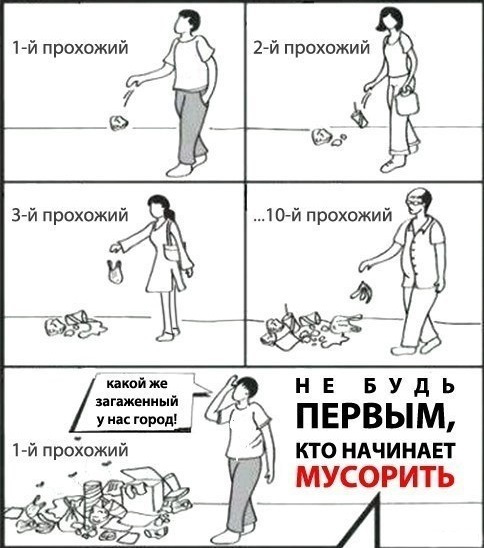 1-й прохожий

2-й прохожий

3-й прохожий

...10-й прохожий

какой же загаженный у нас город!

1-й прохожий

НЕ БУДЬ ПЕРВЫМ, КТО НАЧИНАЕТ МУСОРИТЬ