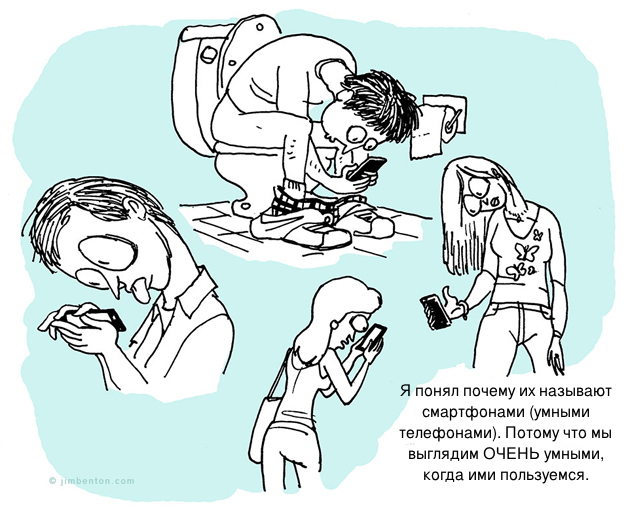 Я понял почему их называют смартфонами (умными телефонами). Потому что мы выглядим ОЧЕНЬ умными, когда ими пользуемся.

© jimbenton.com