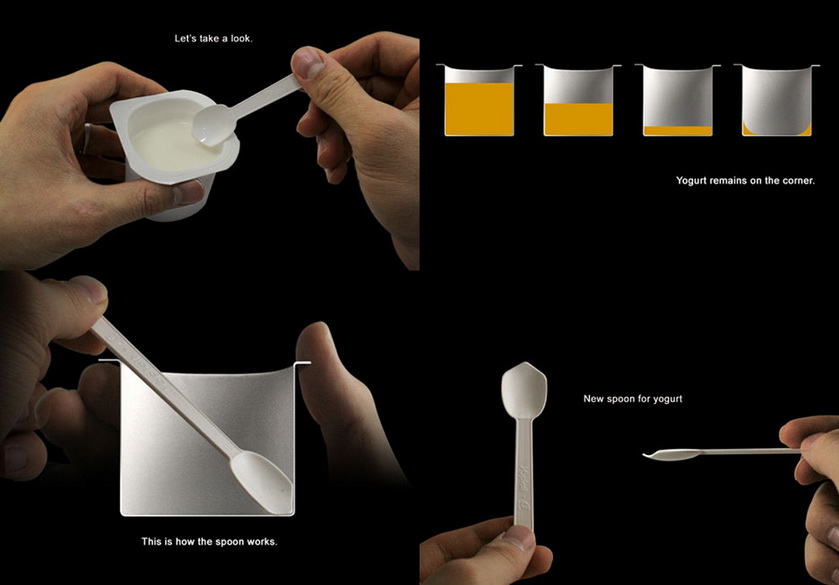 Let's take a look.

Yogurt remains on the corner.

This is how the spoon works.

New spoon for yogurt