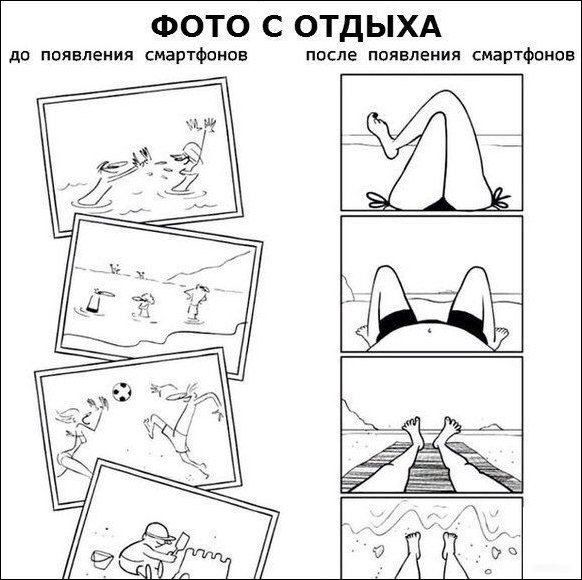 ФОТО С ОТДЫХА

до появления смартфонов

после появления смартфонов